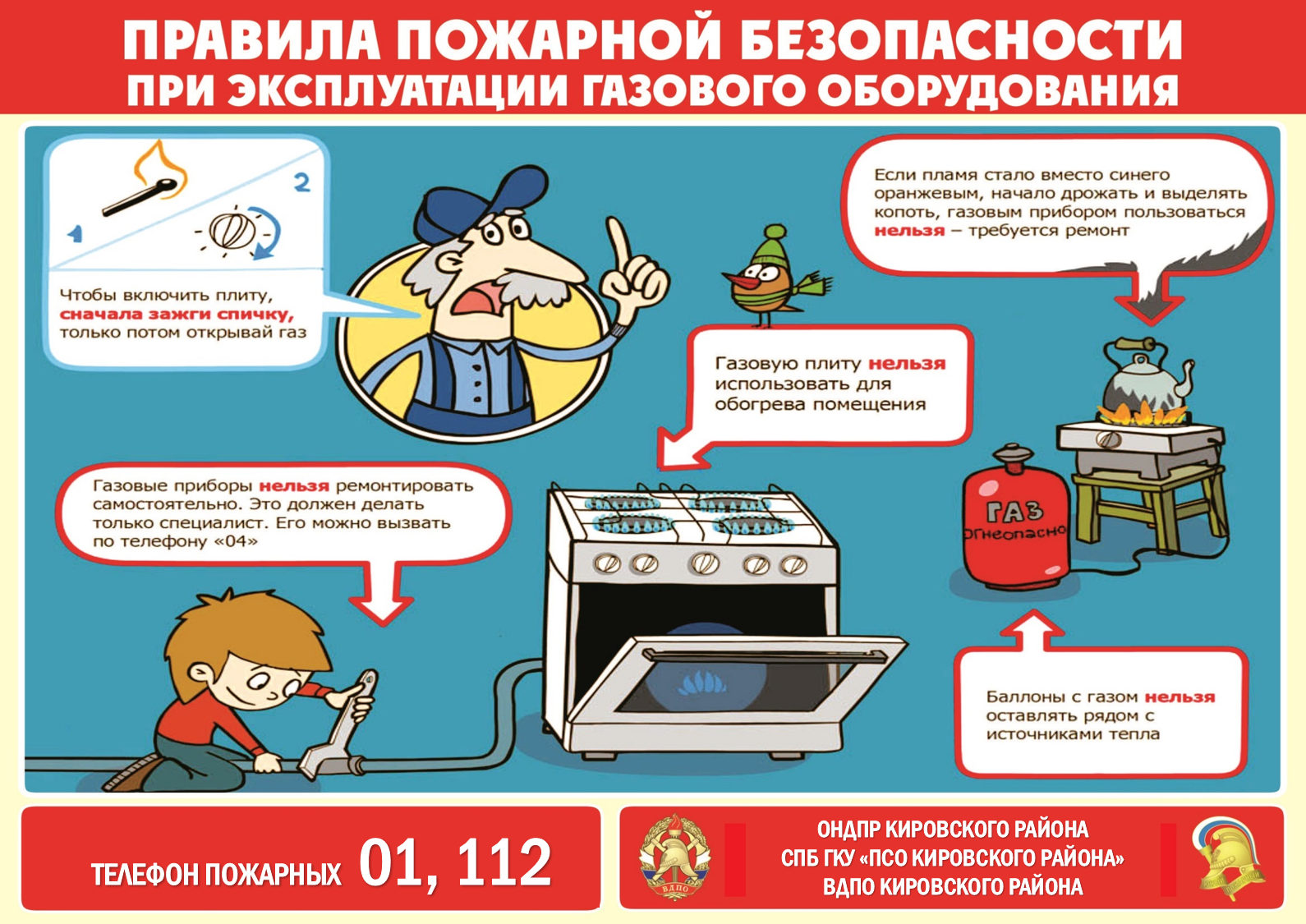 ПРАВИЛА ПОЖАРНОЙ БЕЗОПАСНОСТИ
ПРИ ЭКСПЛУАТАЦИИ ГАЗОВОГО ОБОРУДОВАНИЯ

1
2

Чтобы включить плиту, сначала зажги спичку, только потом открывай газ

Если пламя стало вместо синего оранжевым, начало дрожать и выделять копоть, газовым прибором пользоваться нельзя – требуется ремонт

Газовую плиту нельзя использовать для обогрева помещения

Газовые приборы нельзя ремонтировать самостоятельно. Это должен делать только специалист. Его можно вызвать по телефону «04»

ГАЗ
огнеопасно

Баллоны с газом нельзя оставлять рядом с источниками тепла

ТЕЛЕФОН ПОЖАРНЫХ 01, 112

ВДПО

ОНДПР КИРОВСКОГО РАЙОНА
СПБ ГКУ «ПСО КИРОВСКОГО РАЙОНА»
ВДПО КИРОВСКОГО РАЙОНА